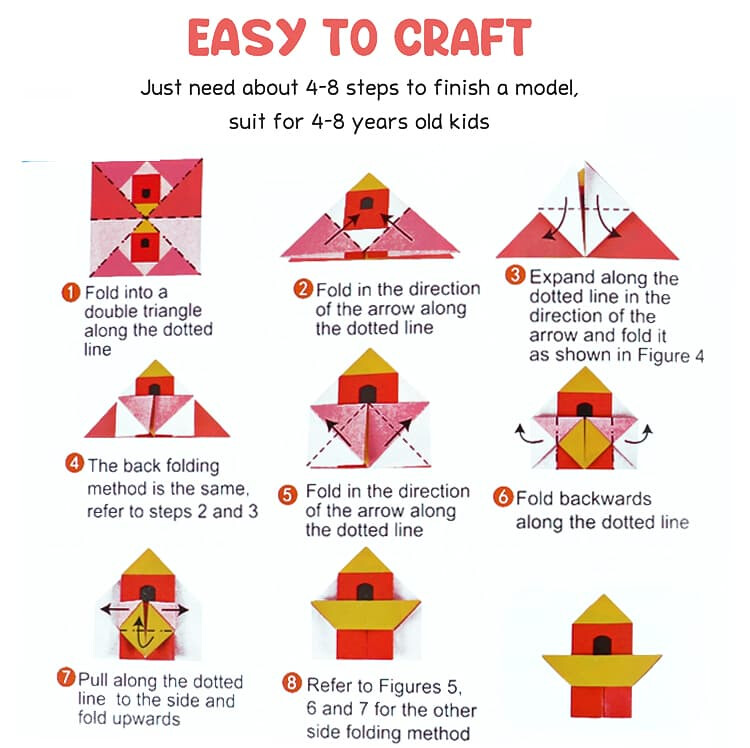 EASY TO CRAFT

Just need about 4-8 steps to finish a model, suit for 4-8 years old kids

1 Fold into a double triangle along the dotted line

2 Fold in the direction of the arrow along the dotted line

3 Expand along the dotted line in the direction of the arrow and fold it as shown in Figure 4

4 The back folding method is the same, refer to steps 2 and 3

5 Fold in the direction of the arrow along the dotted line

6 Fold backwards along the dotted line

7 Pull along the dotted line to the side and fold upwards

8 Refer to Figures 5, 6 and 7 for the other side folding method